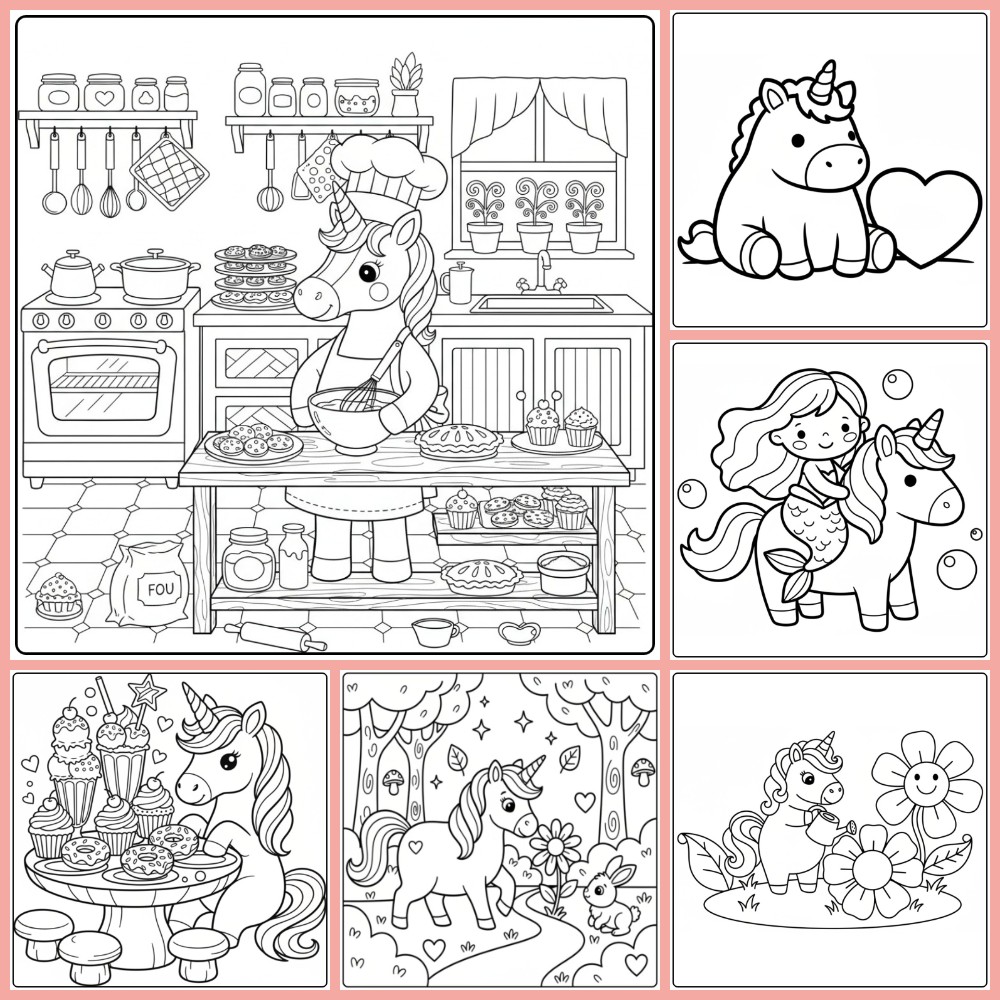 FOU